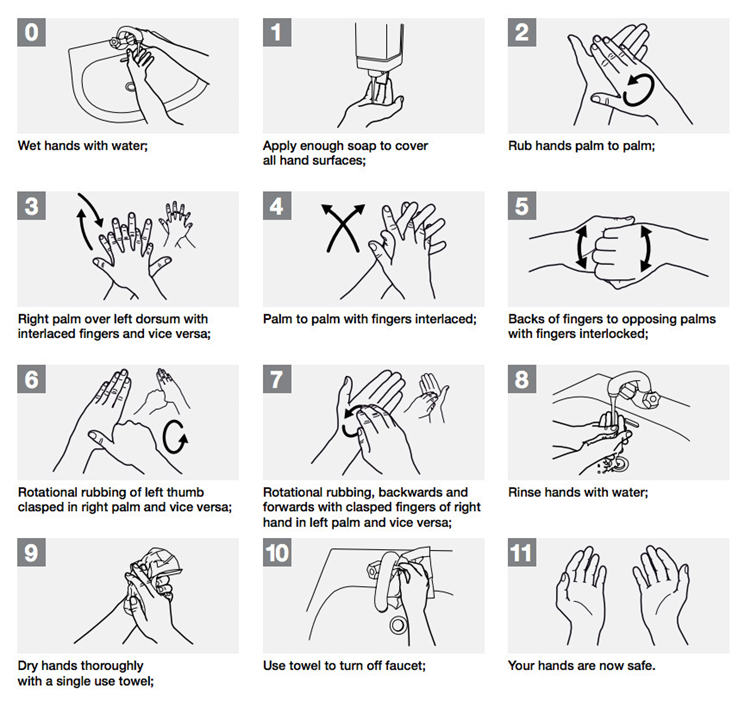 0

Wet hands with water;

1

Apply enough soap to cover all hand surfaces;

2

Rub hands palm to palm;

3

Right palm over left dorsum with interlaced fingers and vice versa;

4

Palm to palm with fingers interlaced;

5

Backs of fingers to opposing palms with fingers interlocked;

6

Rotational rubbing of left thumb clasped in right palm and vice versa;

7

Rotational rubbing, backwards and forwards with clasped fingers of right hand in left palm and vice versa;

8

Rinse hands with water;

9

Dry hands thoroughly with a single use towel;

10

Use towel to turn off faucet;

11

Your hands are now safe.